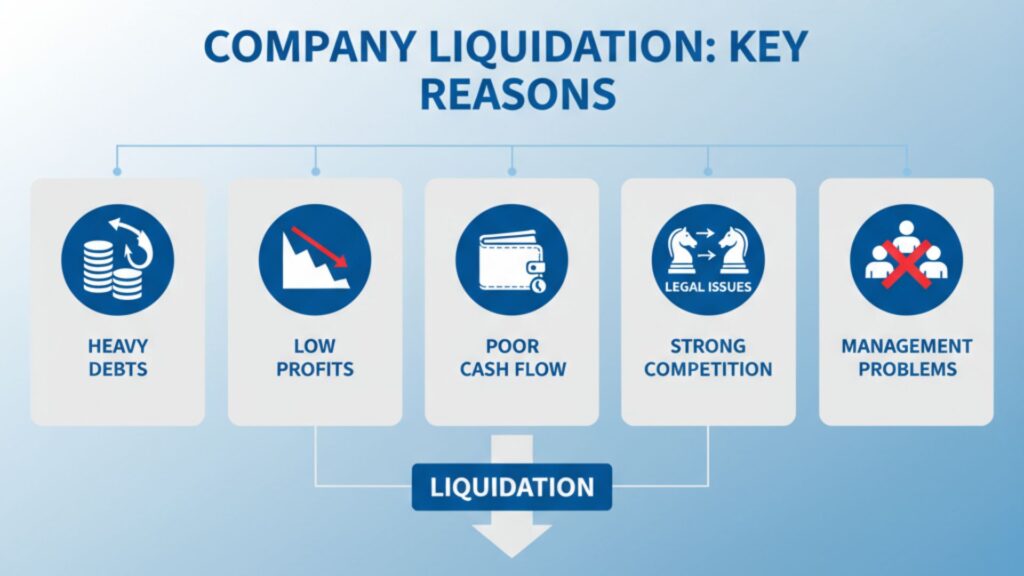 COMPANY LIQUIDATION: KEY REASONS

HEAVY DEBTS

LOW PROFITS

POOR CASH FLOW

LEGAL ISSUES

STRONG COMPETITION

MANAGEMENT PROBLEMS

LIQUIDATION