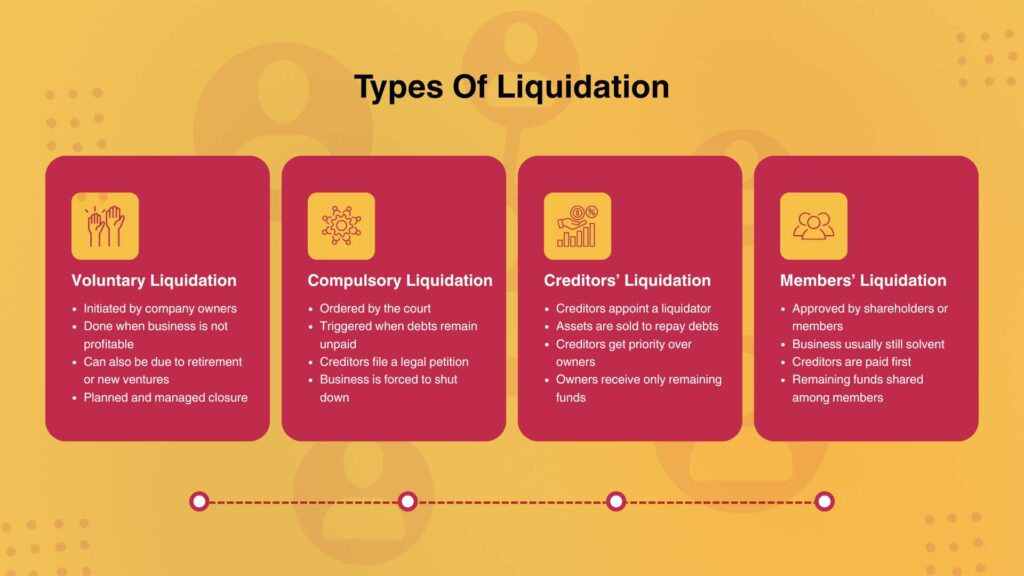 Types Of Liquidation

Voluntary Liquidation

- Initiated by company owners
- Done when business is not profitable
- Can also be due to retirement or new ventures
- Planned and managed closure

Compulsory Liquidation

- Ordered by the court
- Triggered when debts remain unpaid
- Creditors file a legal petition
- Business is forced to shut down

Creditors' Liquidation

- Creditors appoint a liquidator
- Assets are sold to repay debts
- Creditors get priority over owners
- Owners receive only remaining funds

Members' Liquidation

- Approved by shareholders or members
- Business usually still solvent
- Creditors are paid first
- Remaining funds shared among members